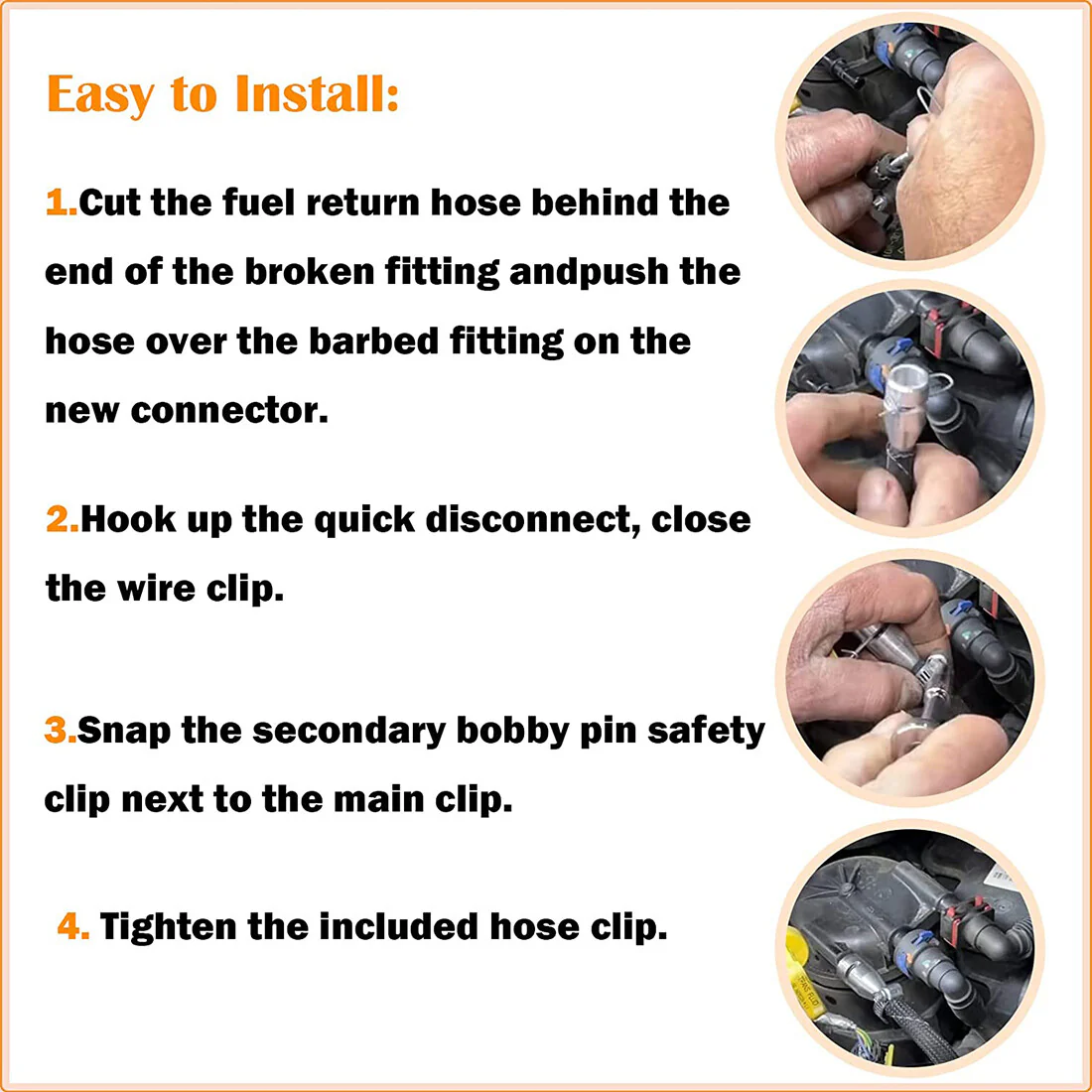 Easy to Install:

1.Cut the fuel return hose behind the end of the broken fitting andpush the hose over the barbed fitting on the new connector.

2.Hook up the quick disconnect, close the wire clip.

3.Snap the secondary bobby pin safety clip next to the main clip.

4. Tighten the included hose clip.